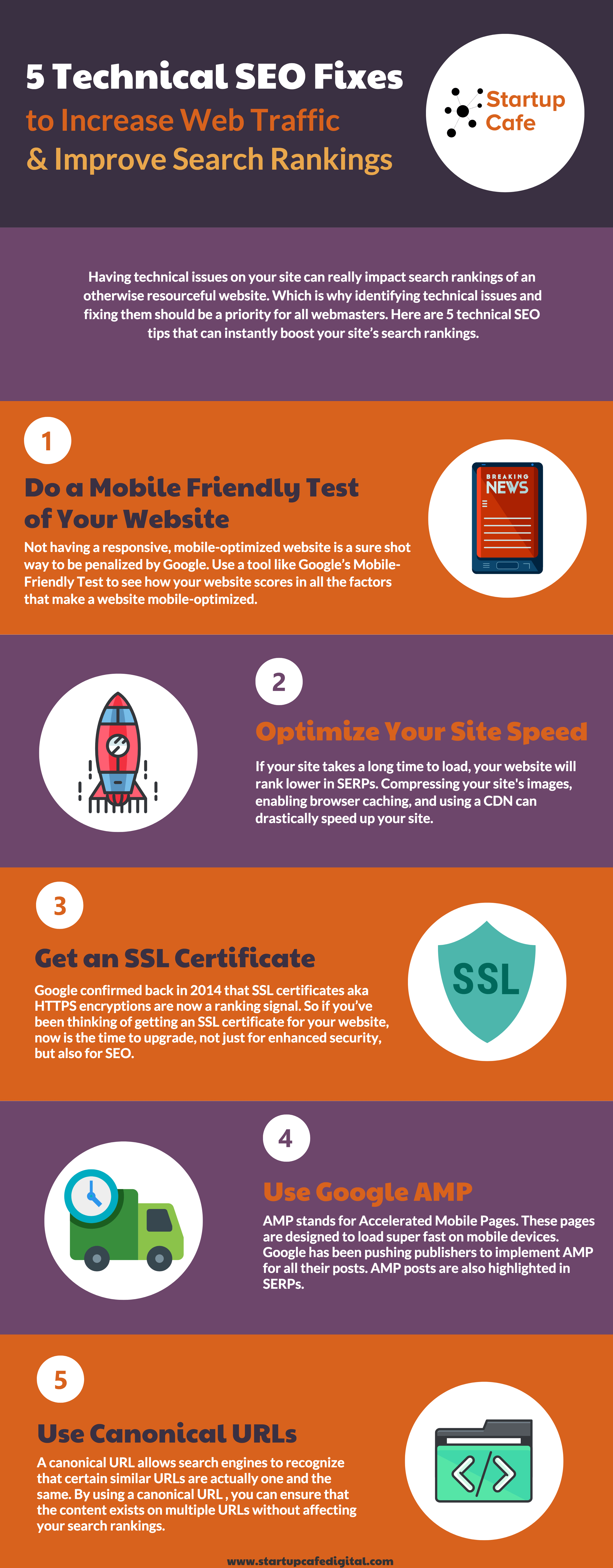 5 Technical SEO Fixes
to Increase Web Traffic
& Improve Search Rankings

Startup Cafe

Having technical issues on your site can really impact search rankings of an otherwise resourceful website. Which is why identifying technical issues and fixing them should be a priority for all webmasters. Here are 5 technical SEO tips that can instantly boost your site's search rankings.

1

Do a Mobile Friendly Test of Your Website

Not having a responsive, mobile-optimized website is a sure shot way to be penalized by Google. Use a tool like Google's Mobile-Friendly Test to see how your website scores in all the factors that make a website mobile-optimized.

BREAKING NEWS

2

Optimize Your Site Speed

If your site takes a long time to load, your website will rank lower in SERPs. Compressing your site's images, enabling browser caching, and using a CDN can drastically speed up your site.

3

Get an SSL Certificate

Google confirmed back in 2014 that SSL certificates aka HTTPS encryptions are now a ranking signal. So if you've been thinking of getting an SSL certificate for your website, now is the time to upgrade, not just for enhanced security, but also for SEO.

SSL

4

Use Google AMP

AMP stands for Accelerated Mobile Pages. These pages are designed to load super fast on mobile devices. Google has been pushing publishers to implement AMP for all their posts. AMP posts are also highlighted in SERPs.

5

Use Canonical URLs

A canonical URL allows search engines to recognize that certain similar URLs are actually one and the same. By using a canonical URL , you can ensure that the content exists on multiple URLs without affecting your search rankings.

www.startupcafedigital.com